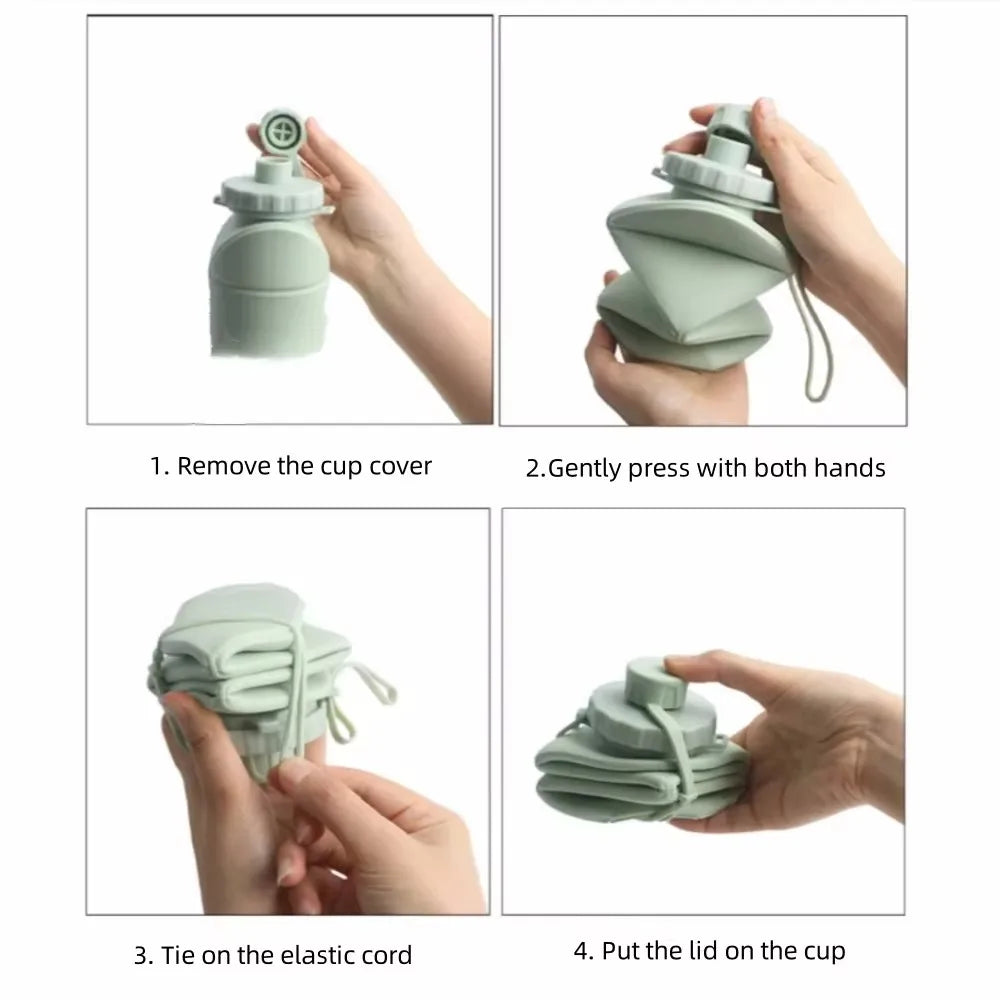 1. Remove the cup cover

2.Gently press with both hands

3. Tie on the elastic cord

4. Put the lid on the cup